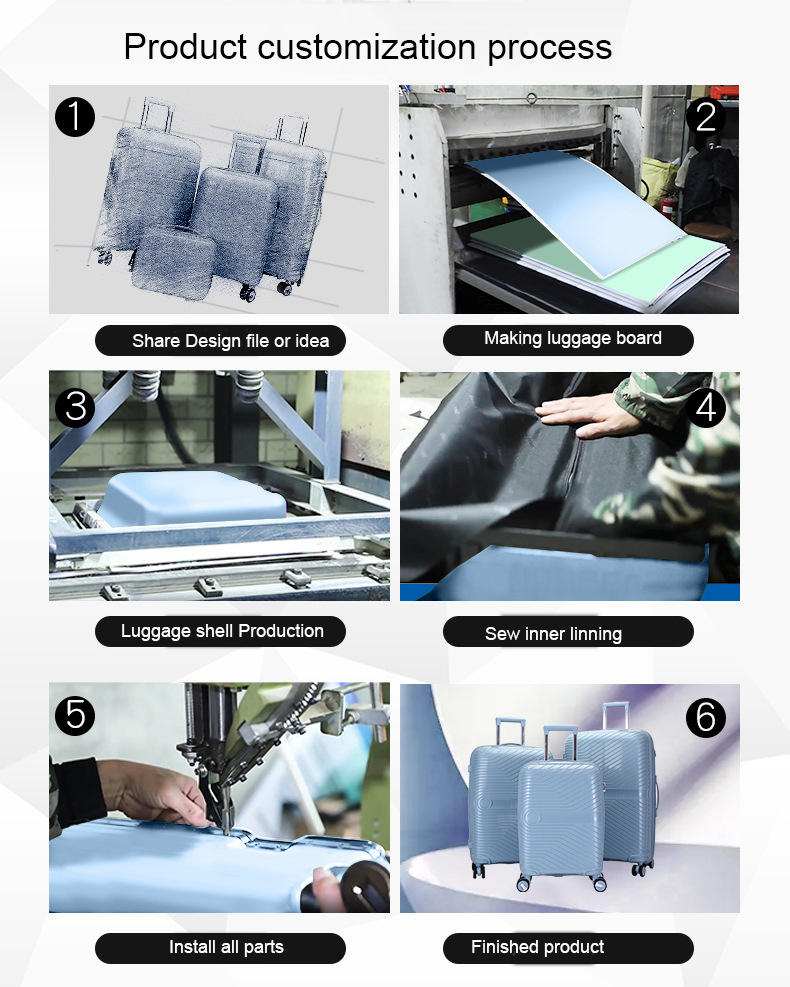 Product customization process

1

Share Design file or idea

2

Making luggage board

3

Luggage shell Production

4

Sew inner linning

5

Install all parts

6

Finished product